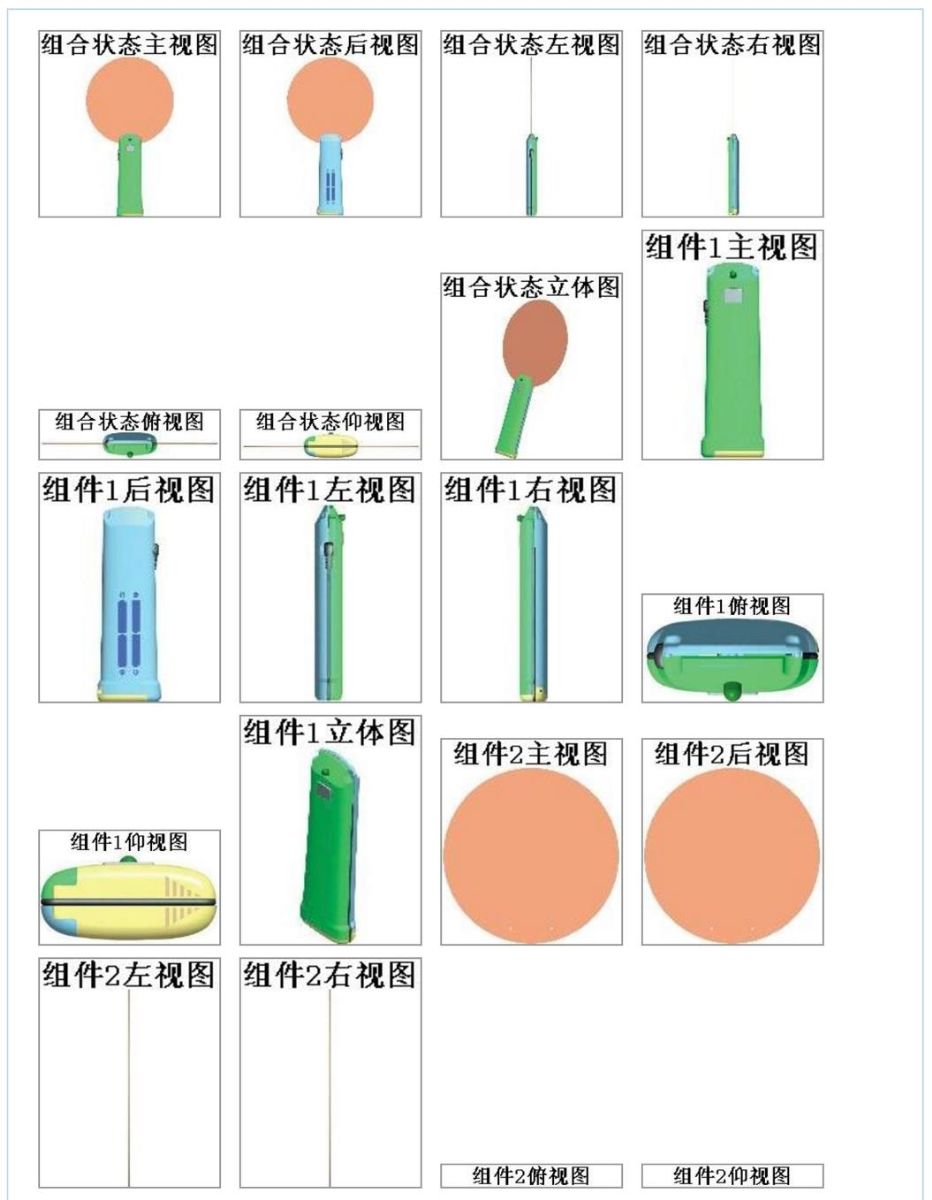 组合状态主视图

组合状态后视图

组合状态左视图

组合状态右视图

组合状态俯视图

组合状态仰视图

组合状态立体图

组件1主视图

组件1后视图

组件1左视图

组件1右视图

组件1俯视图

组件1仰视图

组件1立体图

组件2主视图

组件2后视图

组件2左视图

组件2右视图

组件2俯视图

组件2仰视图